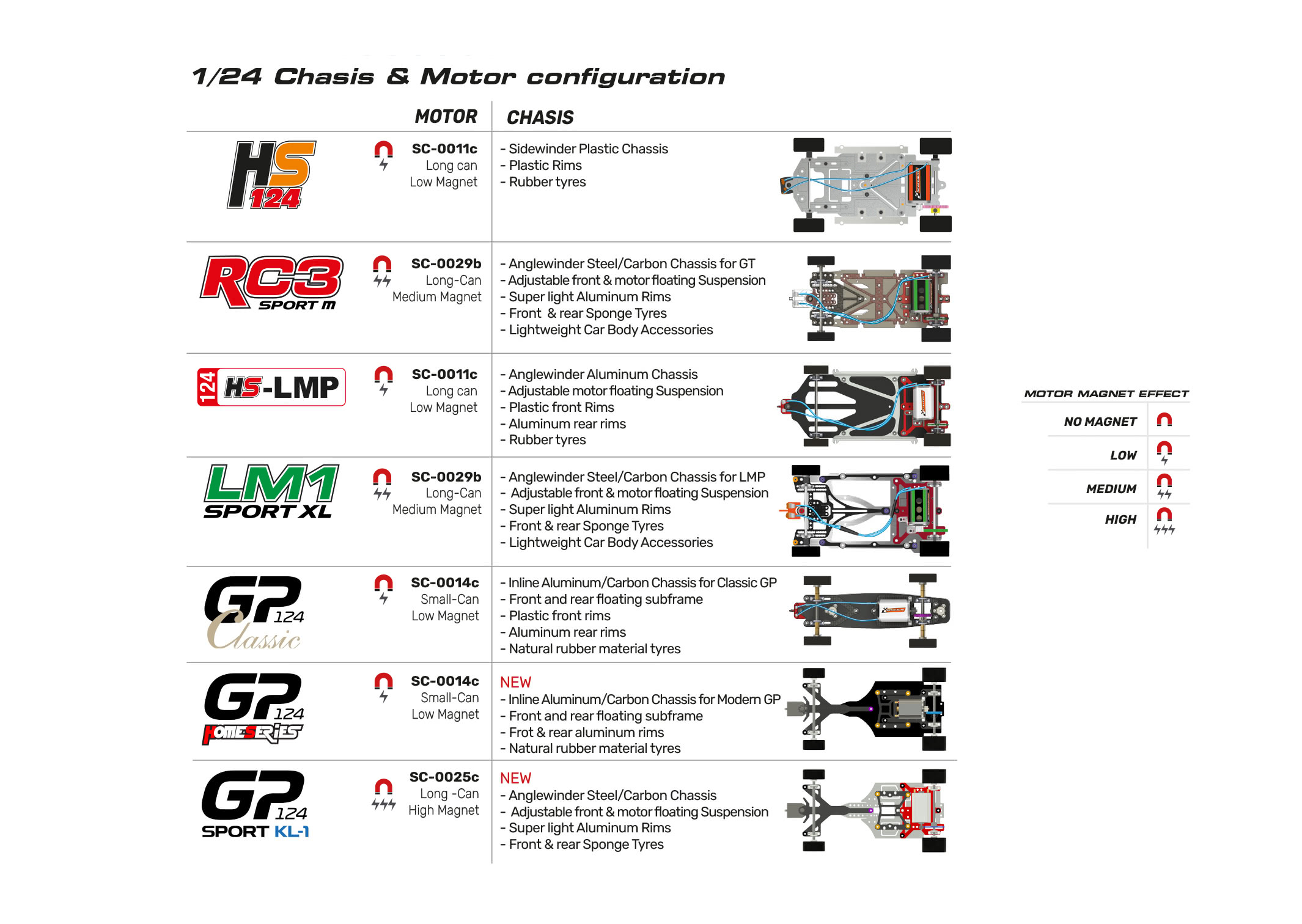 1/24 Chasis & Motor configuration

| | MOTOR | CHASIS |
|---|---|---|
| HS 124 | SC-0011c Long can Low Magnet | - Sidewinder Plastic Chassis - Plastic Rims - Rubber tyres |
| RC3 SPORT m | SC-0029b Long-Can Medium Magnet | - Anglewinder Steel/Carbon Chassis for GT - Adjustable front & motor floating Suspension - Super light Aluminum Rims - Front & rear Sponge Tyres - Lightweight Car Body Accessories |
| 124 HS-LMP | SC-0011c Long can Low Magnet | - Anglewinder Aluminum Chassis - Adjustable motor floating Suspension - Plastic front Rims - Aluminum rear rims - Rubber tyres |
| LM1 SPORT XL | SC-0029b Long-Can Medium Magnet | - Anglewinder Steel/Carbon Chassis for LMP - Adjustable front & motor floating Suspension - Super light Aluminum Rims - Front & rear Sponge Tyres - Lightweight Car Body Accessories |
| GP 124 Classic | SC-0014c Small-Can Low Magnet | - Inline Aluminum/Carbon Chassis for Classic GP - Front and rear floating subframe - Plastic front rims - Aluminum rear rims - Natural rubber material tyres |
| GP 124 HOMESERIES | SC-0014c Small-Can Low Magnet | NEW - Inline Aluminum/Carbon Chassis for Modern GP - Front and rear floating subframe - Frot & rear aluminum rims - Natural rubber material tyres |
| GP 124 SPORT KL-1 | SC-0025c Long -Can High Magnet | NEW - Anglewinder Steel/Carbon Chassis - Adjustable front & motor floating Suspension - Super light Aluminum Rims - Front & rear Sponge Tyres |

MOTOR MAGNET EFFECT

NO MAGNET

LOW

MEDIUM

HIGH