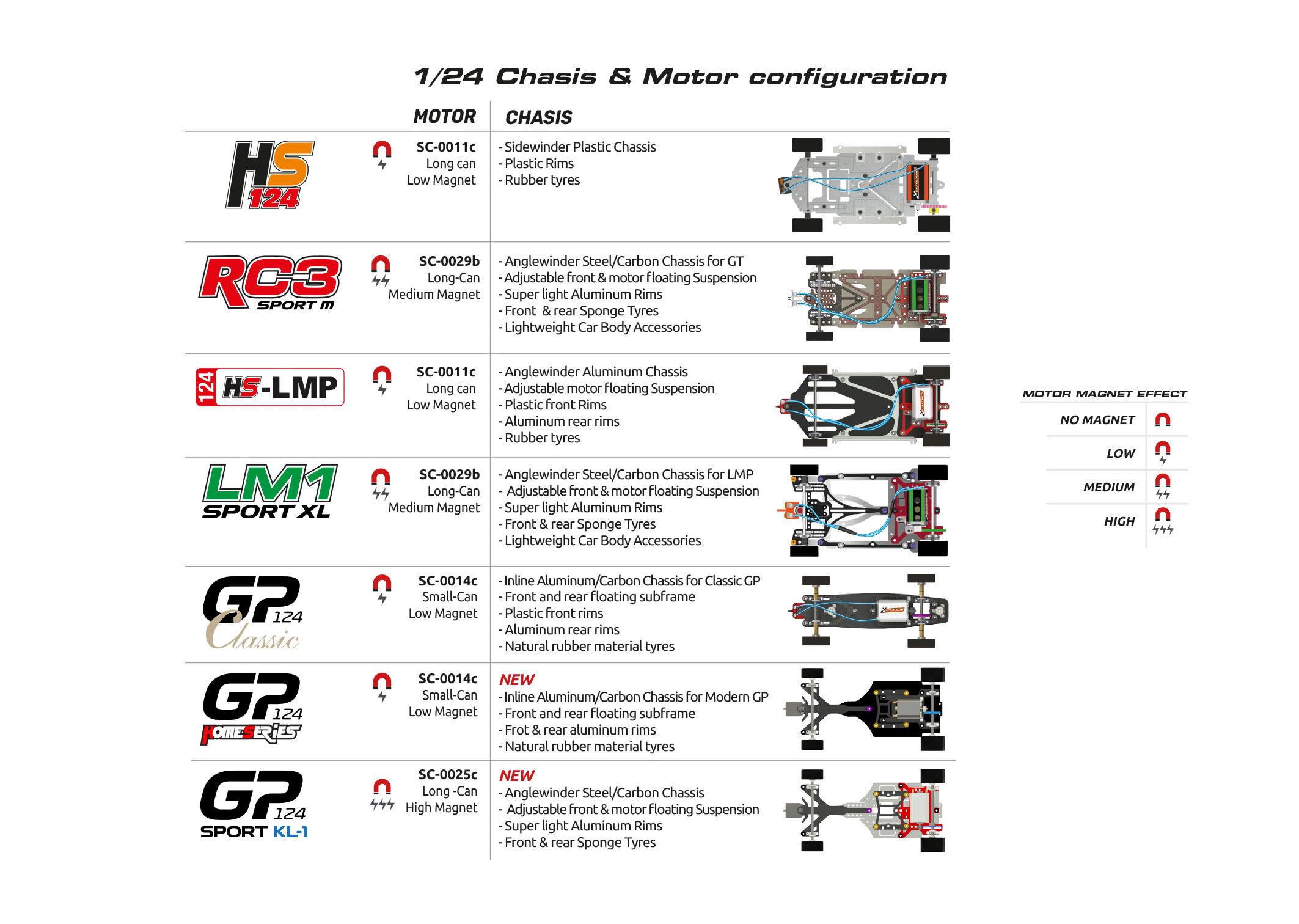 1/24 Chasis & Motor configuration

| | MOTOR | CHASIS |
|---|---|---|
| HS 124 | SC-0011c Long can Low Magnet | - Sidewinder Plastic Chassis - Plastic Rims - Rubber tyres |
| RC3 SPORT m | SC-0029b Long-Can Medium Magnet | - Anglewinder Steel/Carbon Chassis for GT - Adjustable front & motor floating Suspension - Super light Aluminum Rims - Front & rear Sponge Tyres - Lightweight Car Body Accessories |
| 124 HS-LMP | SC-0011c Long can Low Magnet | - Anglewinder Aluminum Chassis - Adjustable motor floating Suspension - Plastic front Rims - Aluminum rear rims - Rubber tyres |
| LM1 SPORT XL | SC-0029b Long-Can Medium Magnet | - Anglewinder Steel/Carbon Chassis for LMP - Adjustable front & motor floating Suspension - Super light Aluminum Rims - Front & rear Sponge Tyres - Lightweight Car Body Accessories |
| GP 124 Classic | SC-0014c Small-Can Low Magnet | - Inline Aluminum/Carbon Chassis for Classic GP - Front and rear floating subframe - Plastic front rims - Aluminum rear rims - Natural rubber material tyres |
| GP 124 HOMESERIES | SC-0014c Small-Can Low Magnet | NEW - Inline Aluminum/Carbon Chassis for Modern GP - Front and rear floating subframe - Frot & rear aluminum rims - Natural rubber material tyres |
| GP 124 SPORT KL-1 | SC-0025c Long -Can High Magnet | NEW - Anglewinder Steel/Carbon Chassis - Adjustable front & motor floating Suspension - Super light Aluminum Rims - Front & rear Sponge Tyres |

MOTOR MAGNET EFFECT

NO MAGNET

LOW

MEDIUM

HIGH